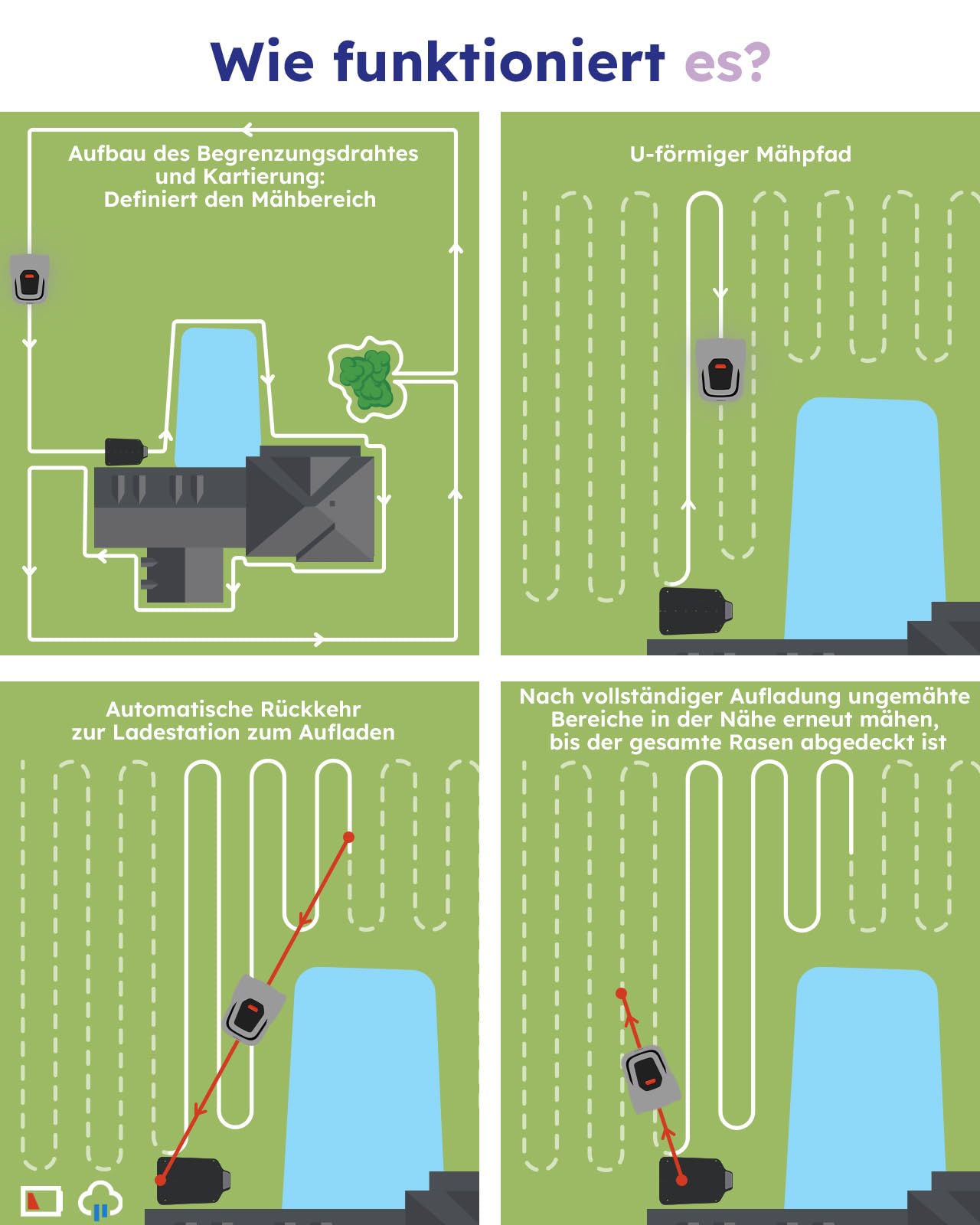 Wie funktioniert es?

Aufbau des Begrenzungsdrahtes und Kartierung: Definiert den Mähbereich

U-förmiger Mähpfad

Automatische Rückkehr zur Ladestation zum Aufladen

Nach vollständiger Aufladung ungemähte Bereiche in der Nähe erneut mähen, bis der gesamte Rasen abgedeckt ist