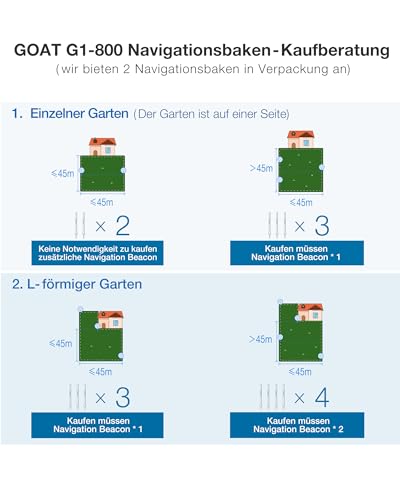 GOAT G1-800 Navigationsbaken-Kaufberatung
(wir bieten 2 Navigationsbaken in Verpackung an)

1. Einzelner Garten (Der Garten ist auf einer Seite)

≤45m
≤45m
× 2
Keine Notwendigkeit zu kaufen zusätzliche Navigation Beacon

>45m
≤45m
× 3
Kaufen müssen Navigation Beacon * 1

2. L-förmiger Garten

≤45m
≤45m
× 3
Kaufen müssen Navigation Beacon * 1

>45m
≤45m
× 4
Kaufen müssen Navigation Beacon * 2